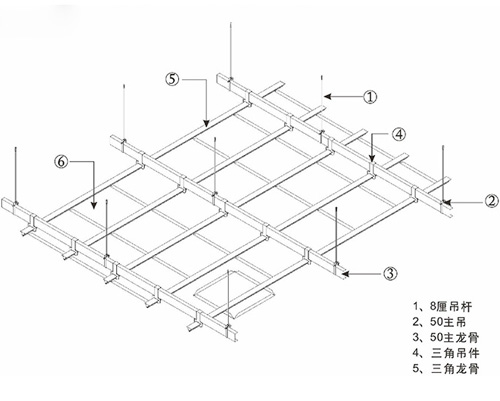 ⑤
①
④
⑥
②
③
1、8厘吊杆
2、50主吊
3、50主龙骨
4、三角吊件
5、三角龙骨